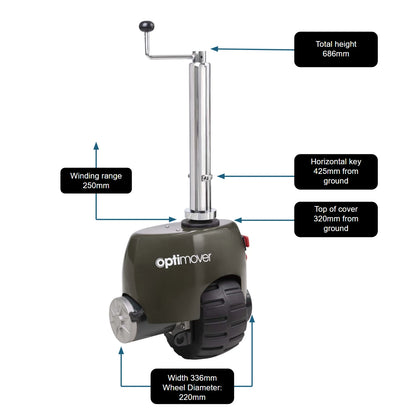 Total height
686mm

Winding range
250mm

Horizontal key
425mm from
ground

Top of cover
320mm from
ground

optimover

Width 336mm
Wheel Diameter:
220mm